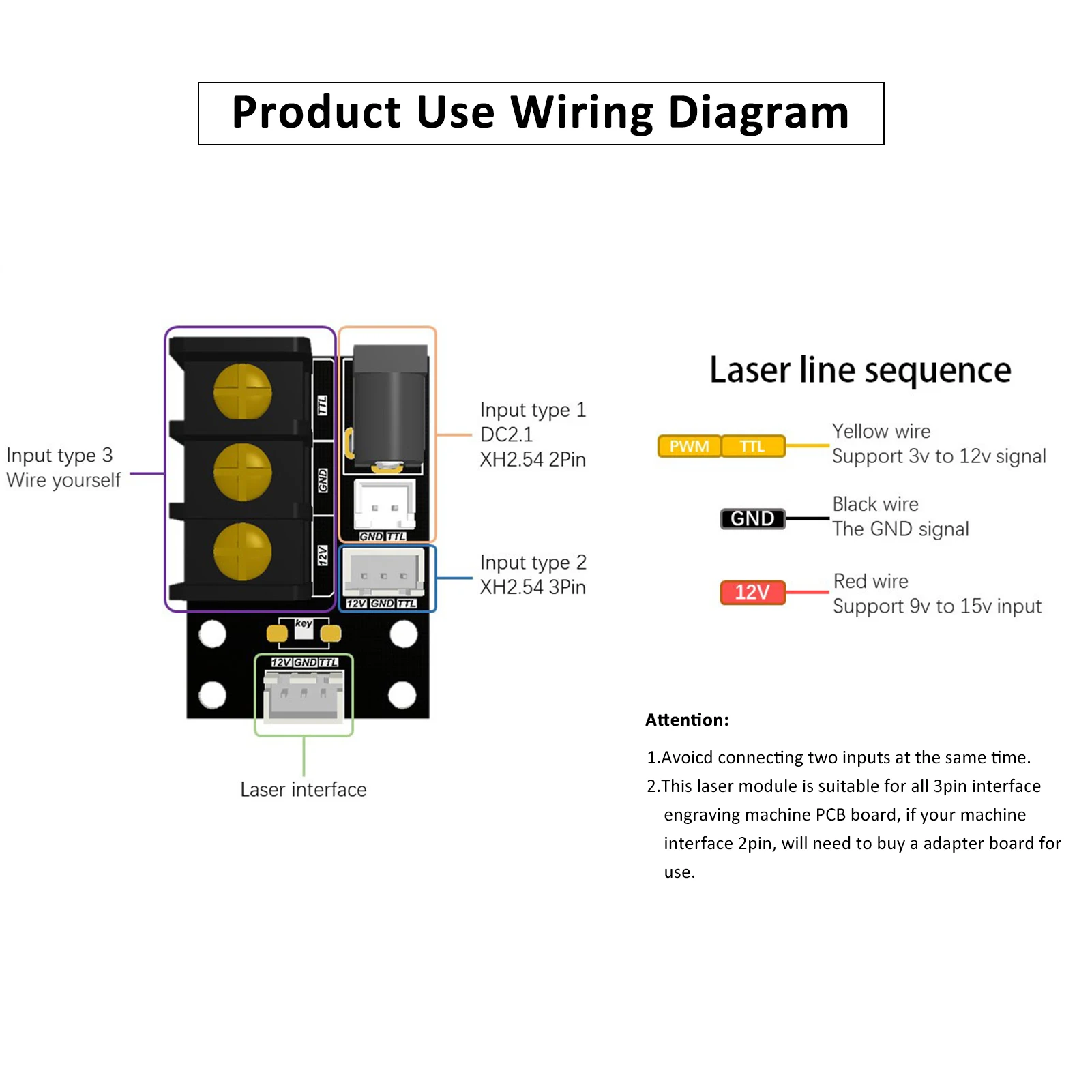 Product Use Wiring Diagram

Input type 3
Wire yourself

TTL
GND
12V

GND TTL
12V GND TTL
key
12V GND TTL

Input type 1
DC2.1
XH2.54 2Pin

Input type 2
XH2.54 3Pin

Laser interface

Laser line sequence

PWM TTL
Yellow wire
Support 3v to 12v signal

GND
Black wire
The GND signal

12V
Red wire
Support 9v to 15v input

Attention:

1.Avoicd connecting two inputs at the same time.

2.This laser module is suitable for all 3pin interface engraving machine PCB board, if your machine interface 2pin, will need to buy a adapter board for use.